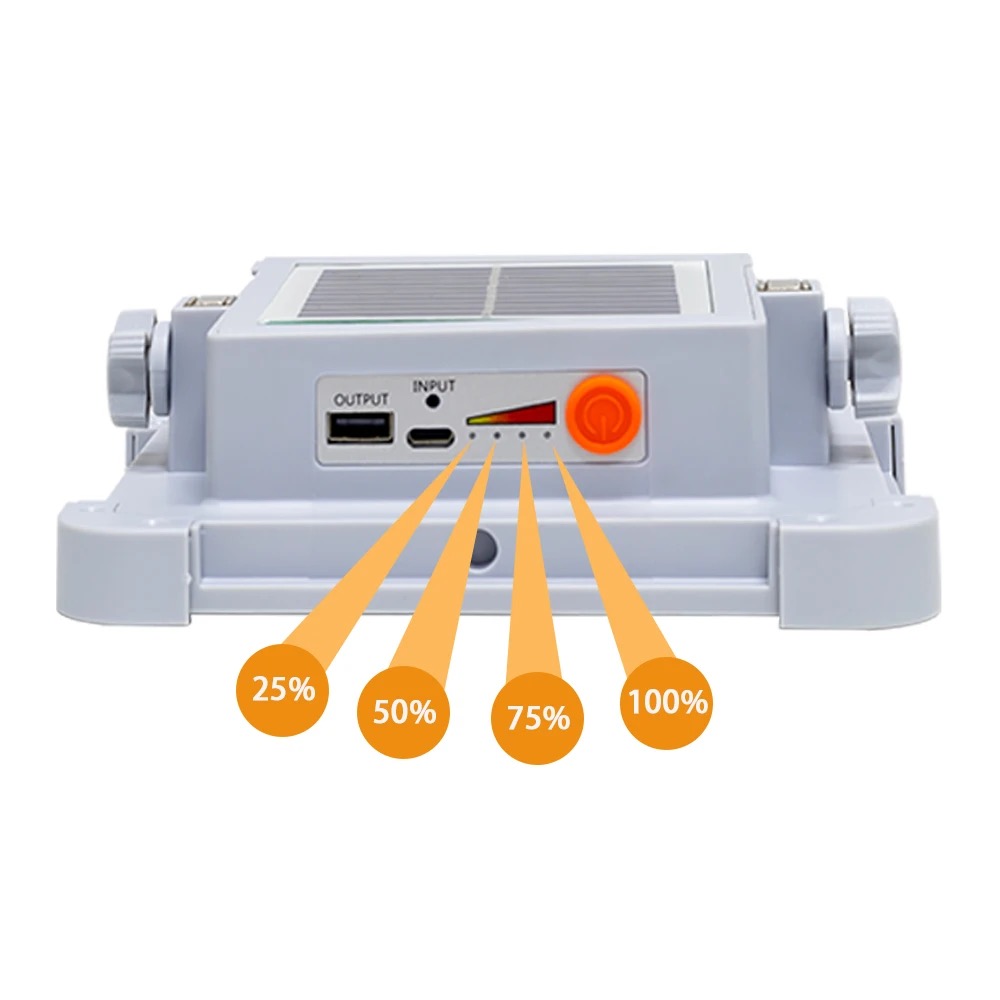 OUTPUT
INPUT

25%
50%
75%
100%